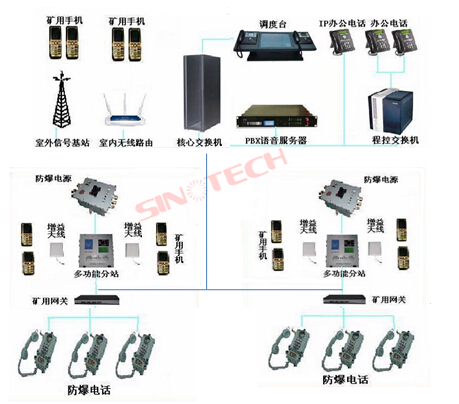 矿用手机
矿用手机
调度台
IP办公电话
办公电话
室外信号基站
室内无线路由
核心交换机
PBX语音服务器
程控交换机
SINOTECH
防爆电源
增益天线
增益天线
矿用手机
多功能分站
矿用网关
防爆电话
防爆电源
矿用手机
增益天线
增益天线
多功能分站
矿用网关
防爆电话